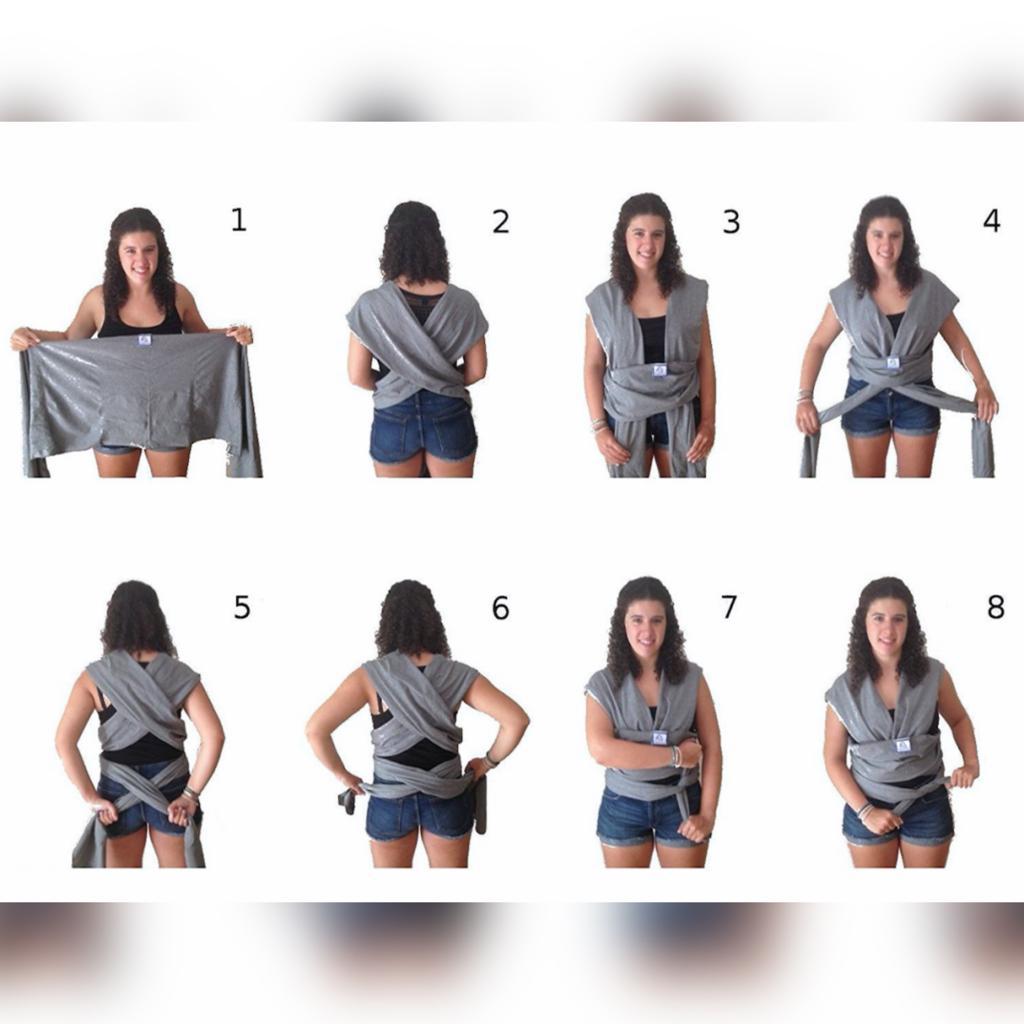 1

2

3

4

5

6

7

8